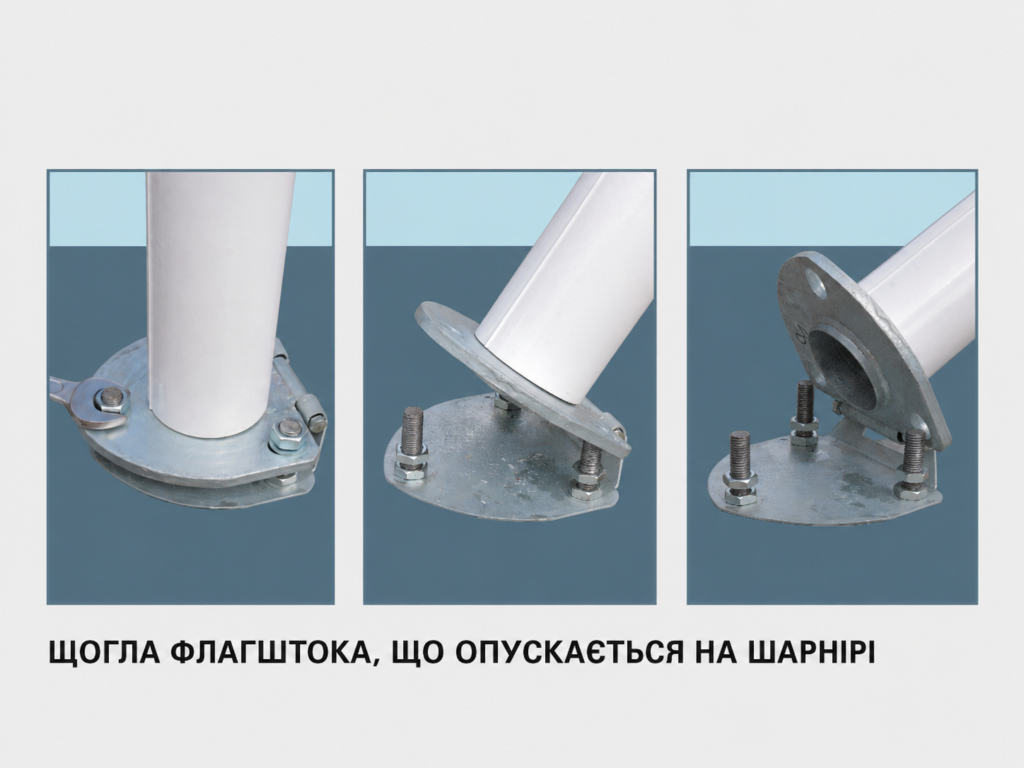 ЩОГЛА ФЛАГШТОКА, ЩО ОПУСКАЄТЬСЯ НА ШАРНІРІ